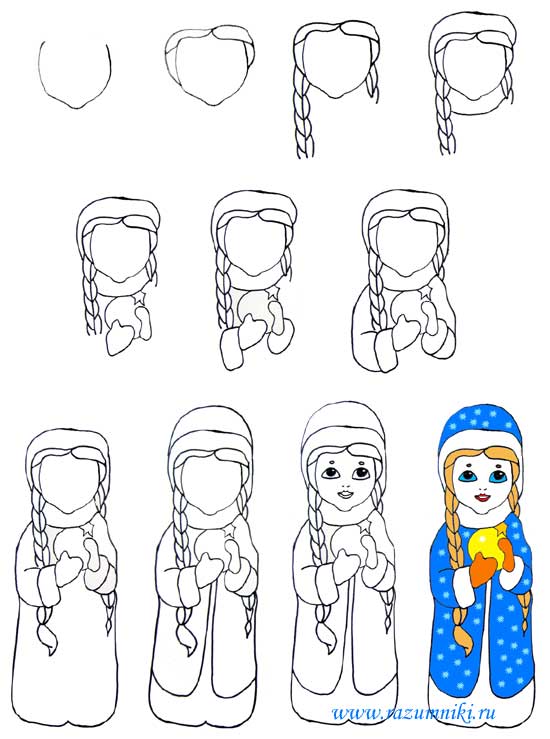 www.razumniki.ru